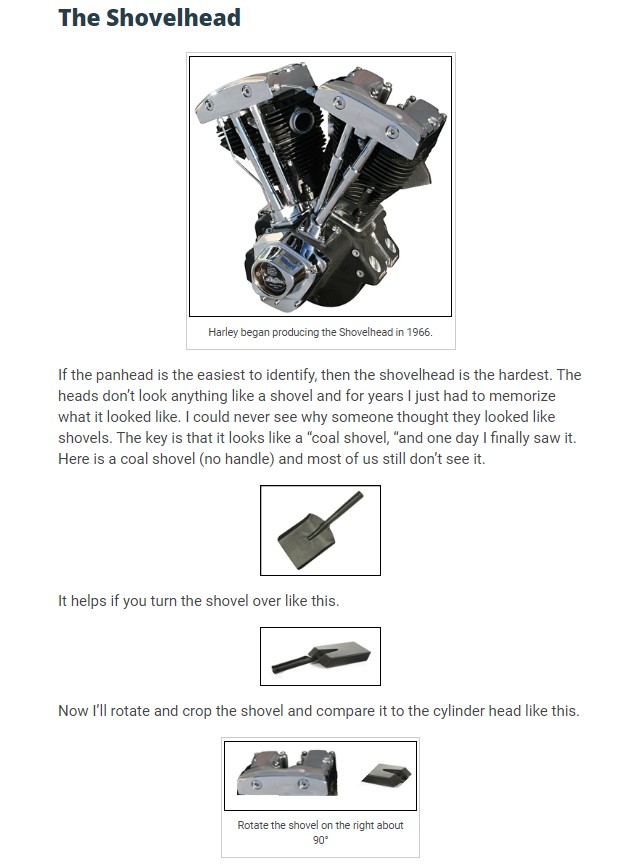 The Shovelhead

Harley began producing the Shovelhead in 1966.

If the panhead is the easiest to identify, then the shovelhead is the hardest. The heads don't look anything like a shovel and for years I just had to memorize what it looked like. I could never see why someone thought they looked like shovels. The key is that it looks like a "coal shovel, "and one day I finally saw it. Here is a coal shovel (no handle) and most of us still don't see it.

It helps if you turn the shovel over like this.

Now I'll rotate and crop the shovel and compare it to the cylinder head like this.

Rotate the shovel on the right about 90°